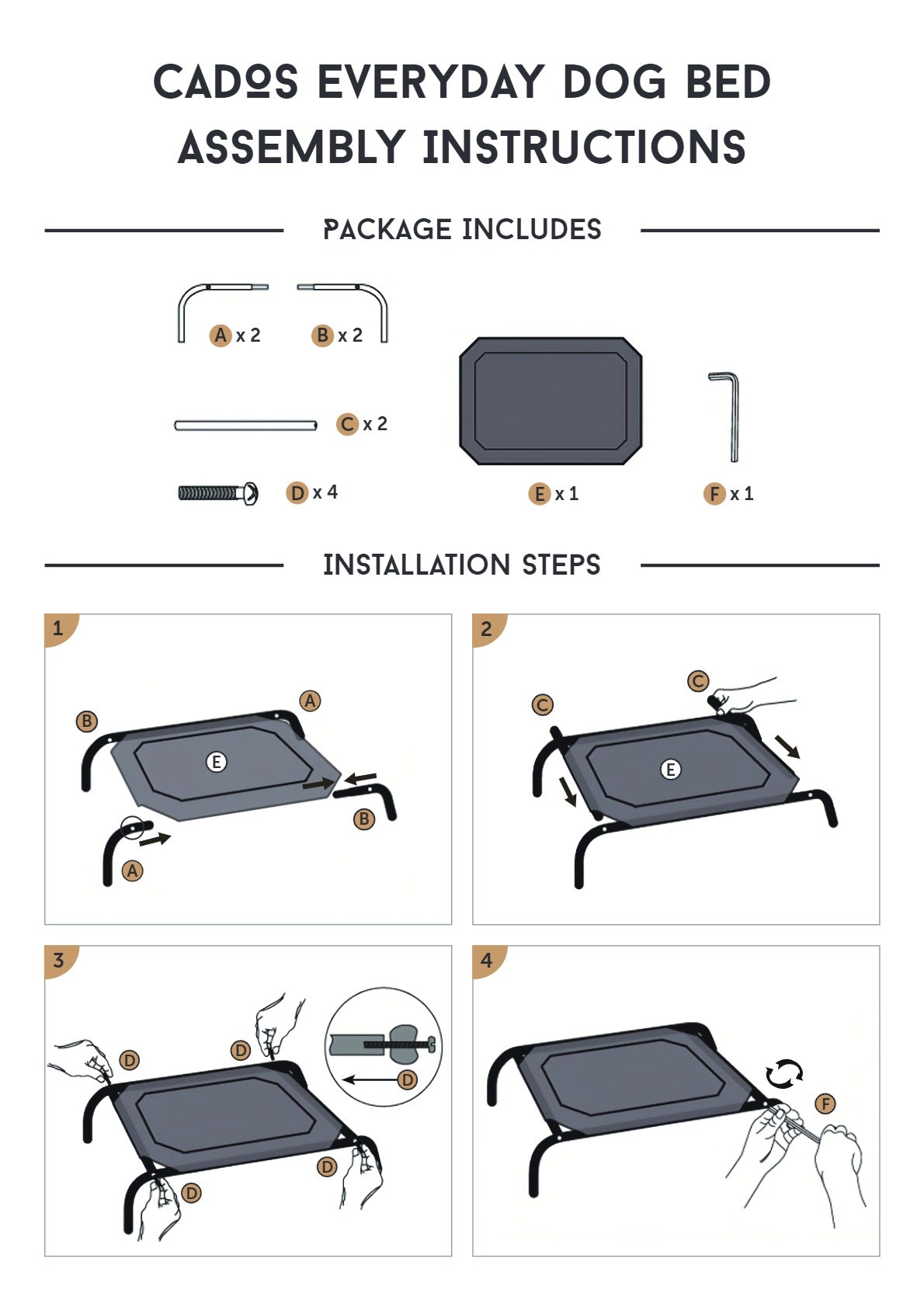 CADOS EVERYDAY DOG BED
ASSEMBLY INSTRUCTIONS

PACKAGE INCLUDES

A x 2
B x 2
C x 2
D x 4
E x 1
F x 1

INSTALLATION STEPS

1
B
A
E
B
A

2
C
C
E

3
D
D
D
D
D

4
F