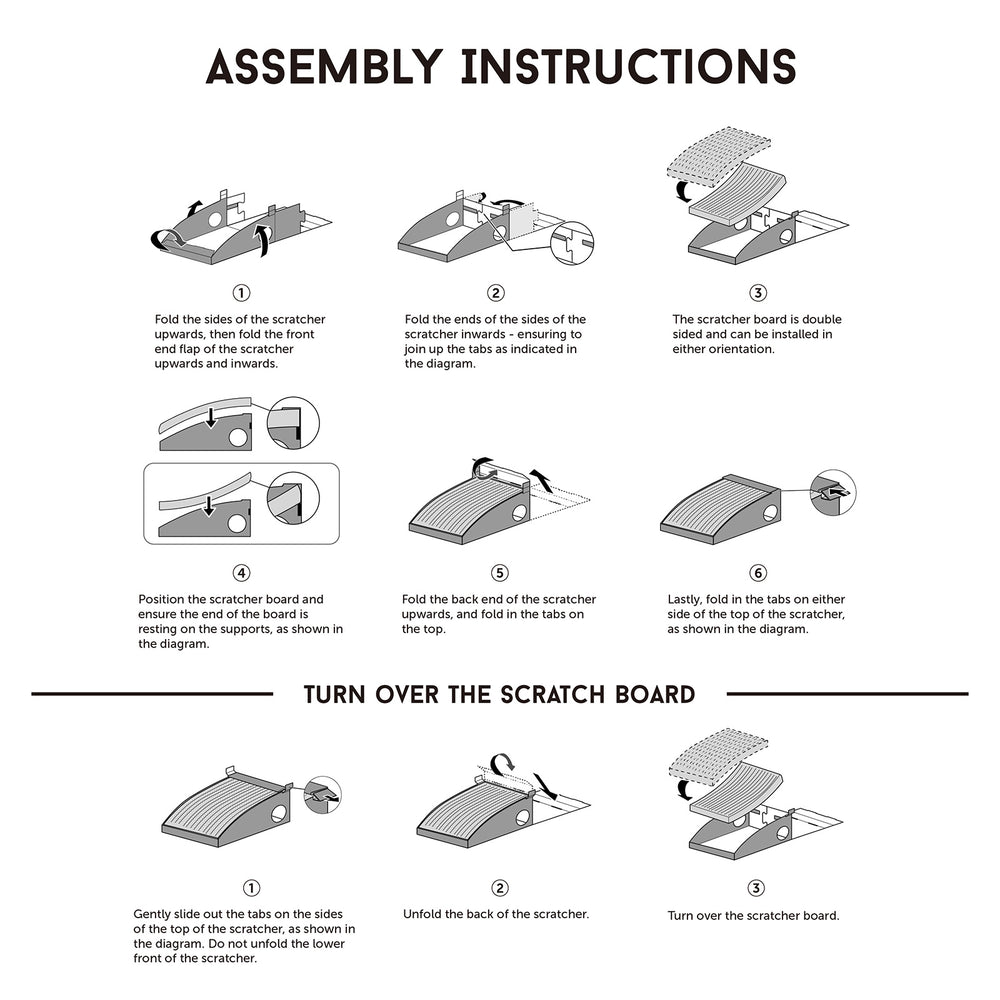 ASSEMBLY INSTRUCTIONS

①

Fold the sides of the scratcher upwards, then fold the front end flap of the scratcher upwards and inwards.

②

Fold the ends of the sides of the scratcher inwards - ensuring to join up the tabs as indicated in the diagram.

③

The scratcher board is double sided and can be installed in either orientation.

④

Position the scratcher board and ensure the end of the board is resting on the supports, as shown in the diagram.

⑤

Fold the back end of the scratcher upwards, and fold in the tabs on the top.

⑥

Lastly, fold in the tabs on either side of the top of the scratcher, as shown in the diagram.

TURN OVER THE SCRATCH BOARD

①

Gently slide out the tabs on the sides of the top of the scratcher, as shown in the diagram. Do not unfold the lower front of the scratcher.

②

Unfold the back of the scratcher.

③

Turn over the scratcher board.