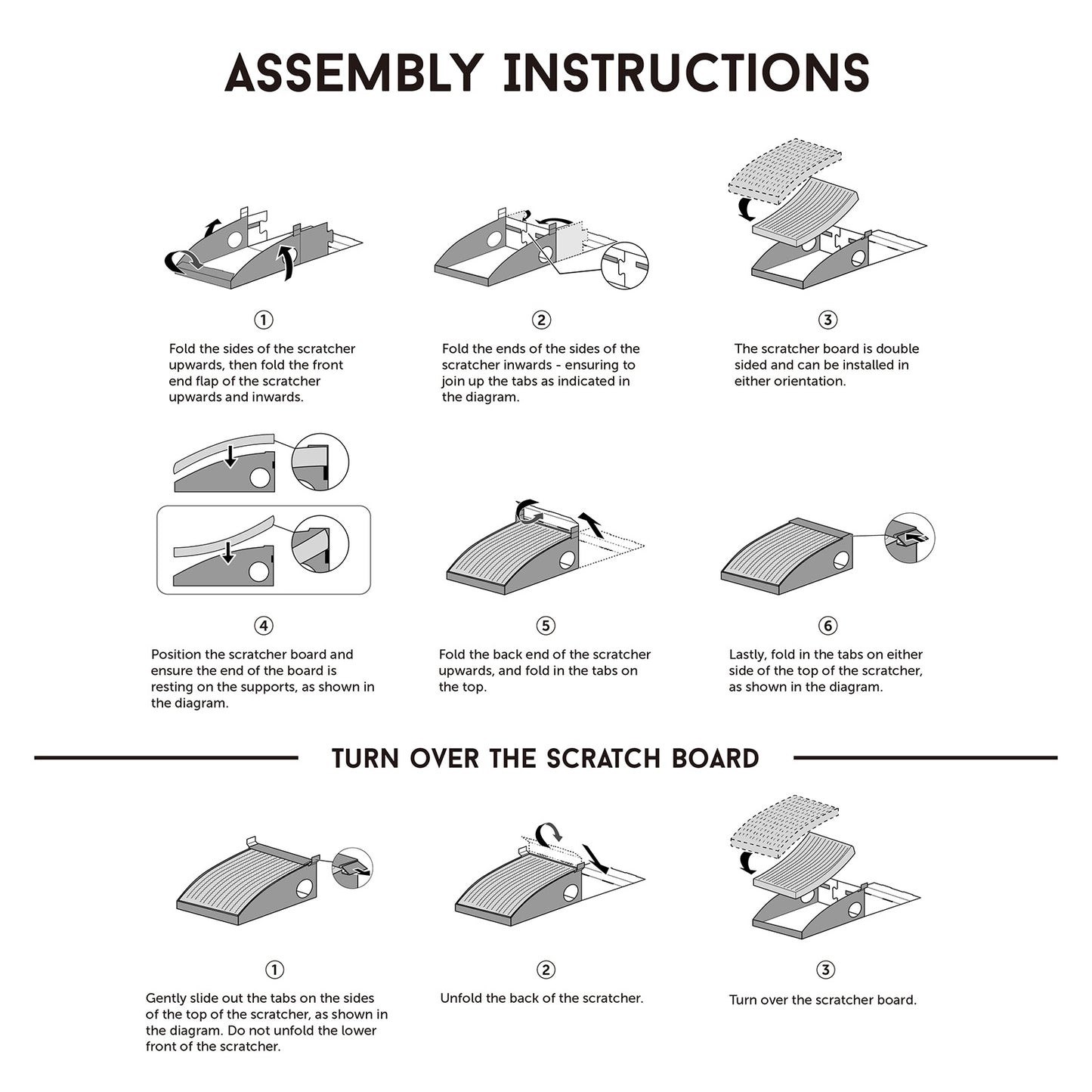 ASSEMBLY INSTRUCTIONS

①

Fold the sides of the scratcher upwards, then fold the front end flap of the scratcher upwards and inwards.

②

Fold the ends of the sides of the scratcher inwards - ensuring to join up the tabs as indicated in the diagram.

③

The scratcher board is double sided and can be installed in either orientation.

④

Position the scratcher board and ensure the end of the board is resting on the supports, as shown in the diagram.

⑤

Fold the back end of the scratcher upwards, and fold in the tabs on the top.

⑥

Lastly, fold in the tabs on either side of the top of the scratcher, as shown in the diagram.

TURN OVER THE SCRATCH BOARD

①

Gently slide out the tabs on the sides of the top of the scratcher, as shown in the diagram. Do not unfold the lower front of the scratcher.

②

Unfold the back of the scratcher.

③

Turn over the scratcher board.