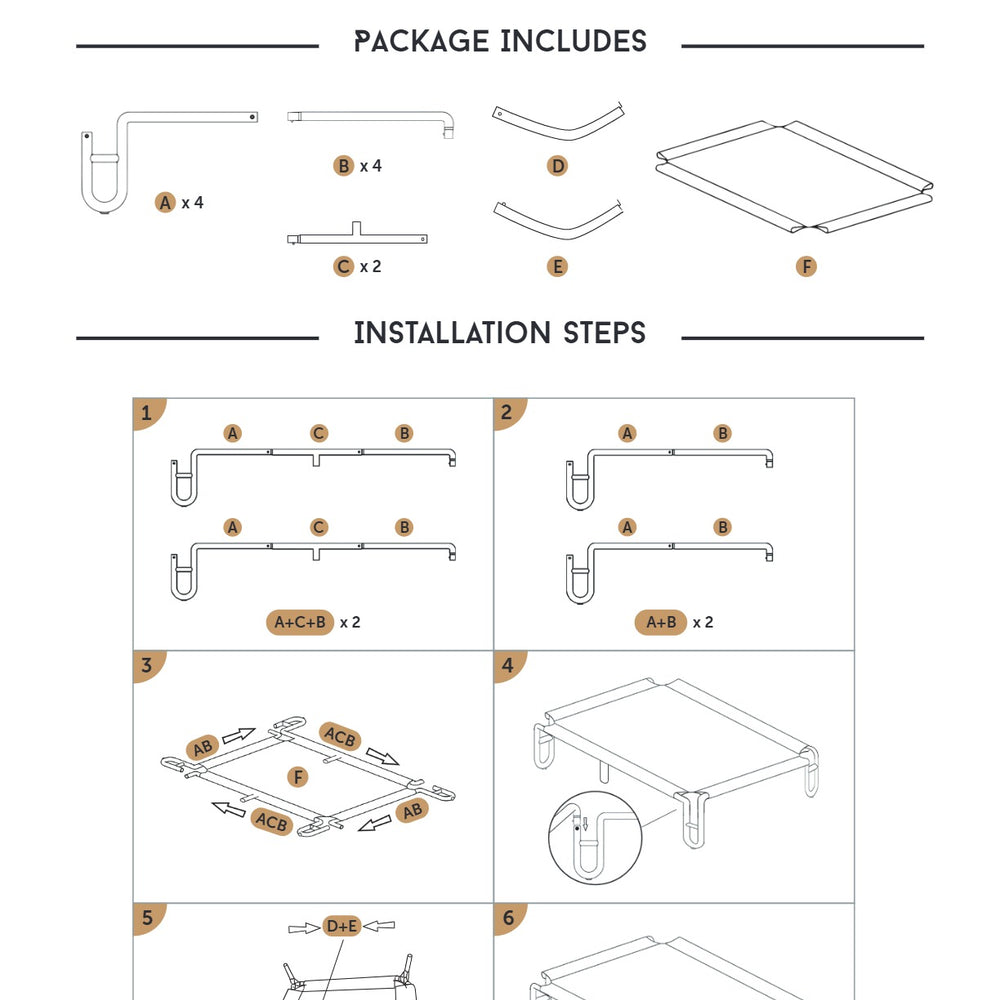 PACKAGE INCLUDES

A x 4

B x 4

C x 2

D

E

F

INSTALLATION STEPS

1

A C B

A C B

A+C+B x 2

2

A B

A B

A+B x 2

3

AB ACB F ACB AB

4

5

D+E

6