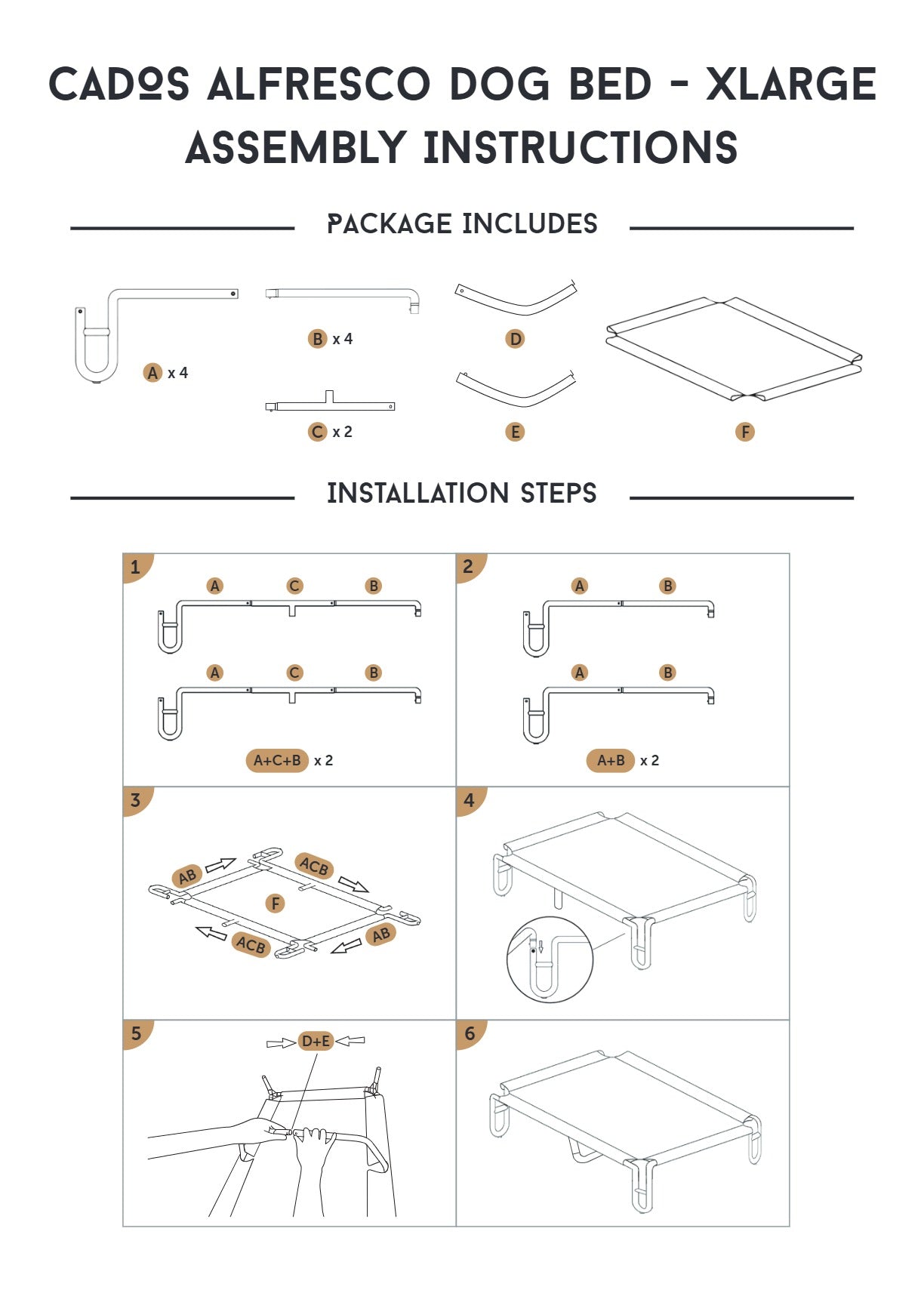 CADOS ALFRESCO DOG BED - XLARGE
ASSEMBLY INSTRUCTIONS

PACKAGE INCLUDES

A x 4

B x 4

C x 2

D

E

F

INSTALLATION STEPS

1
A C B
A C B
A+C+B x 2

2
A B
A B
A+B x 2

3
AB
ACB
F
ACB
AB

4

5
D+E

6